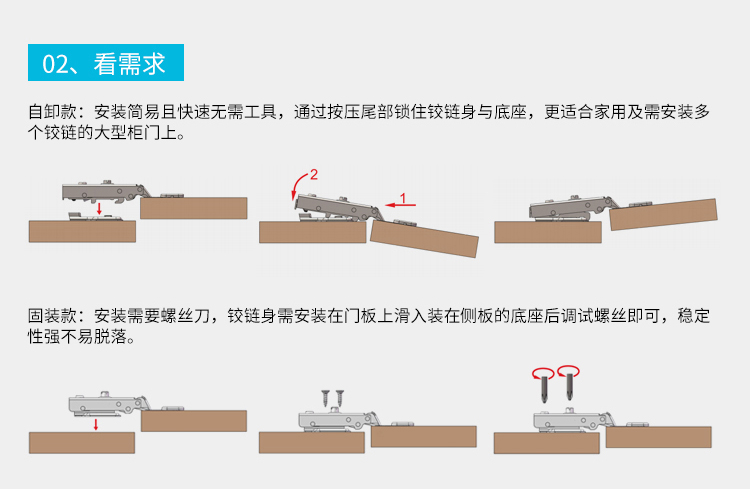 02、看需求

自卸款：安装简易且快速无需工具，通过按压尾部锁住铰链身与底座，更适合家用及需安装多个铰链的大型柜门上。

2

1

固装款：安装需要螺丝刀，铰链身需安装在门板上滑入装在侧板的底座后调试螺丝即可，稳定性强不易脱落。